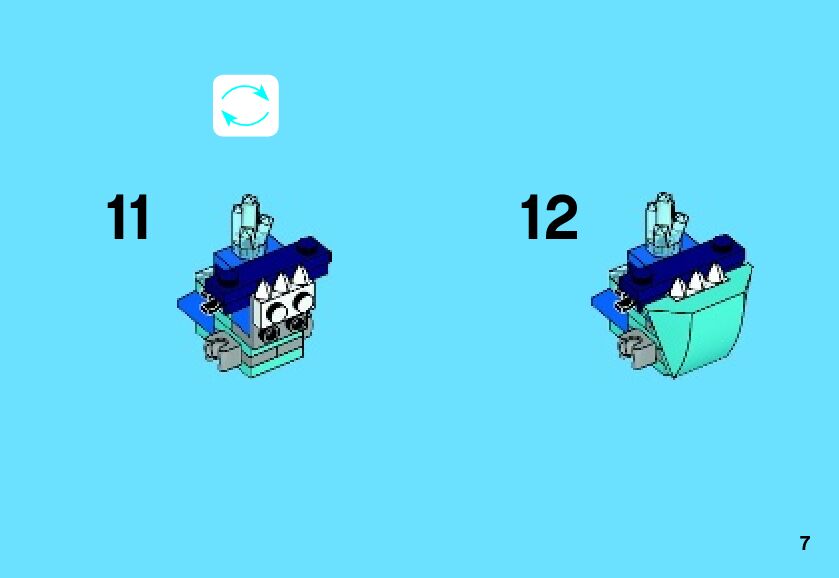 11

12

7