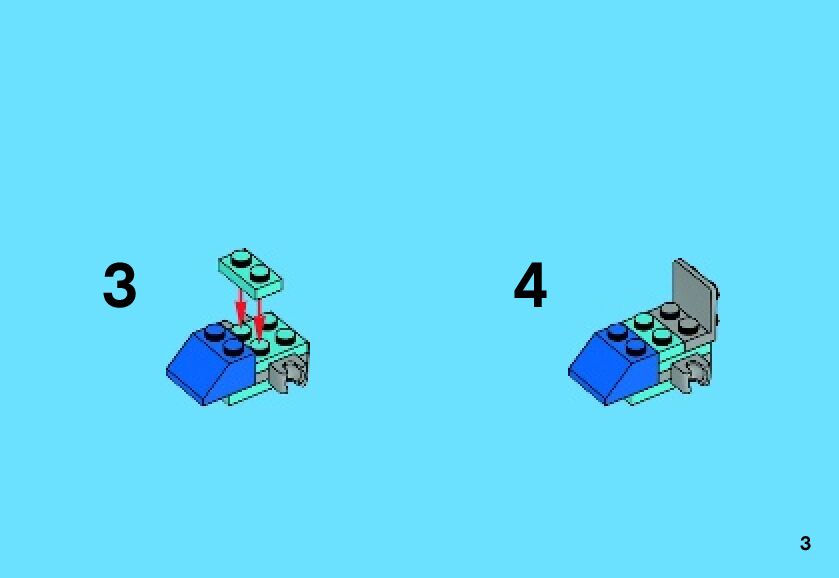 3

4

3