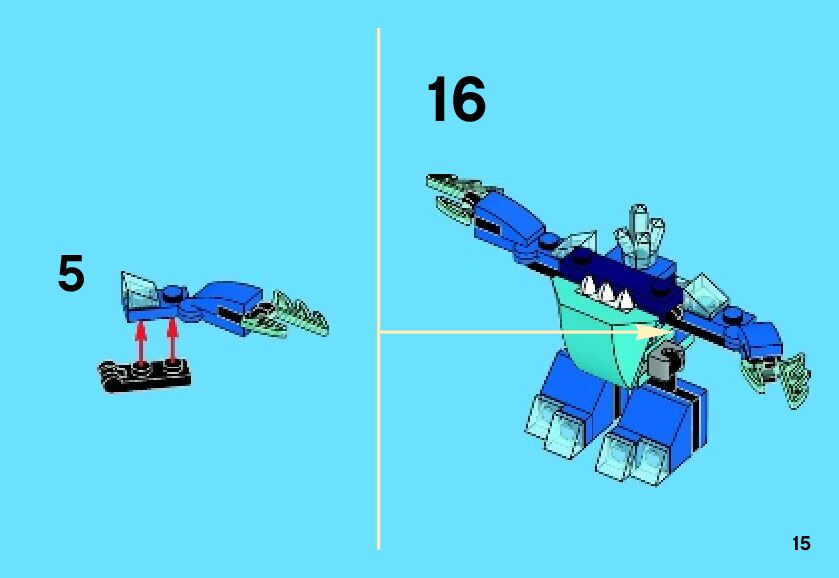 5

16

15