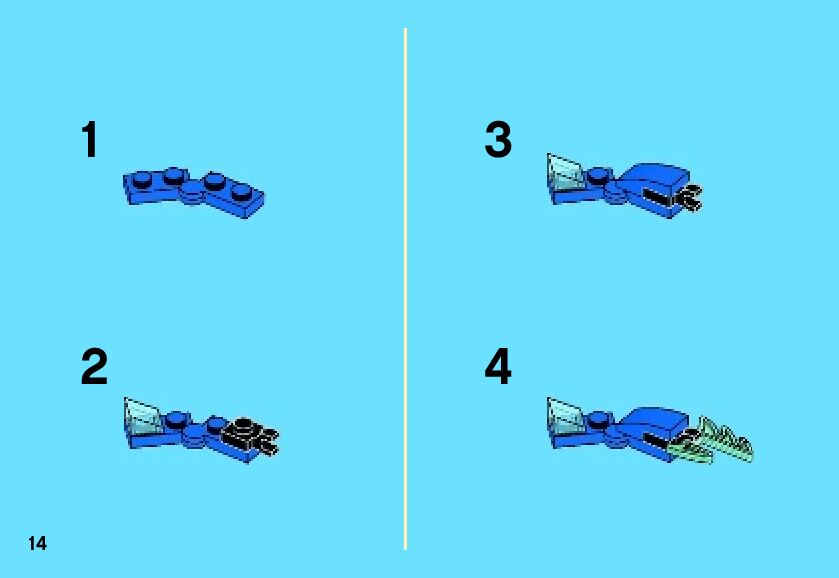 1

2

3

4

14