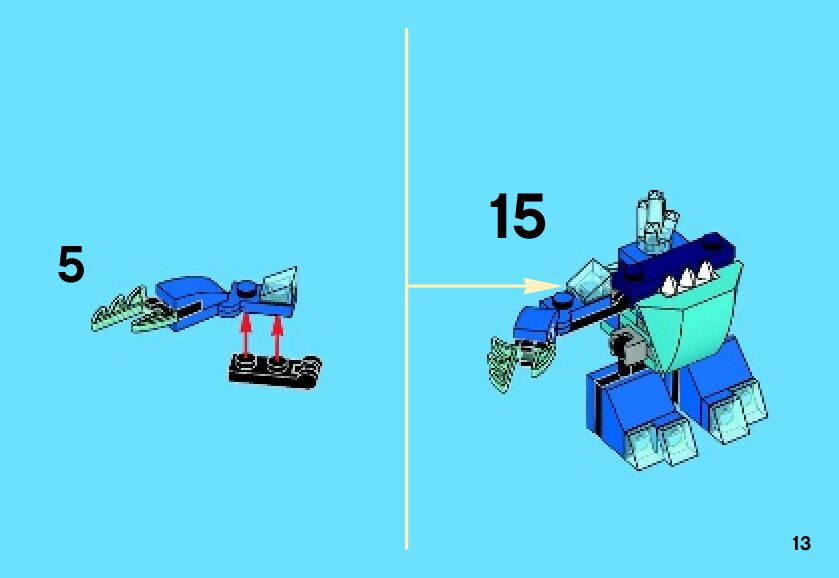 5

15

13