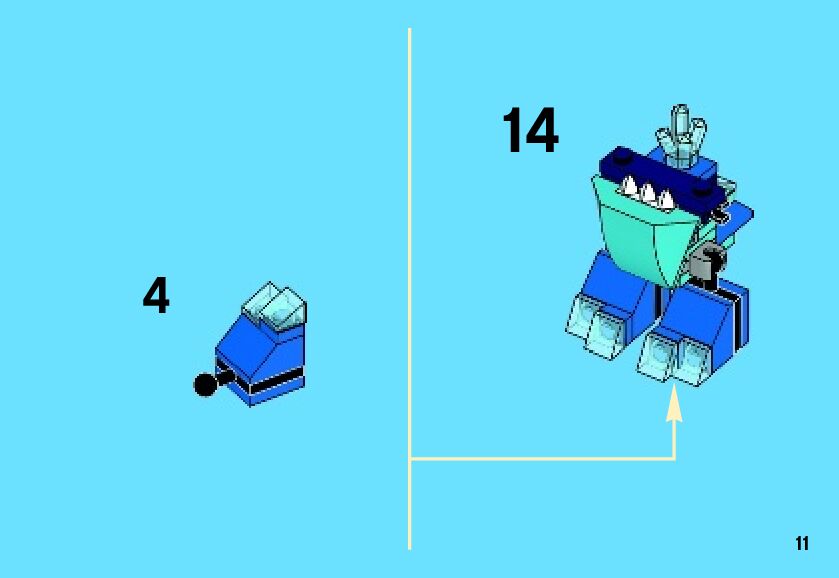 4

14

11