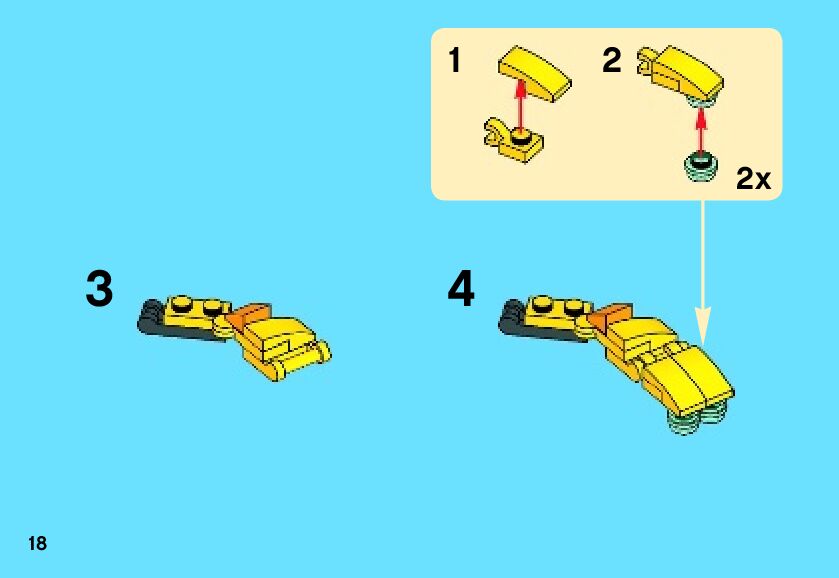 1

2

2x

3

4

18