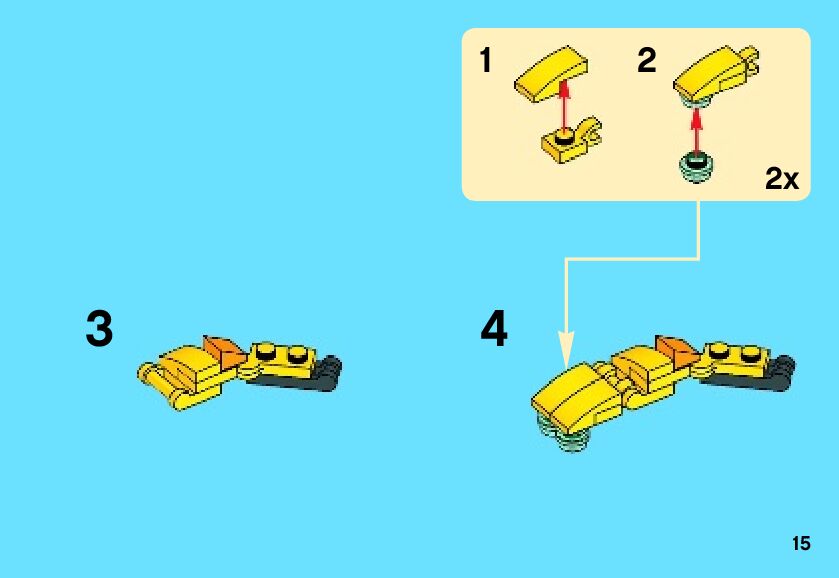 1

2

2x

3

4

15