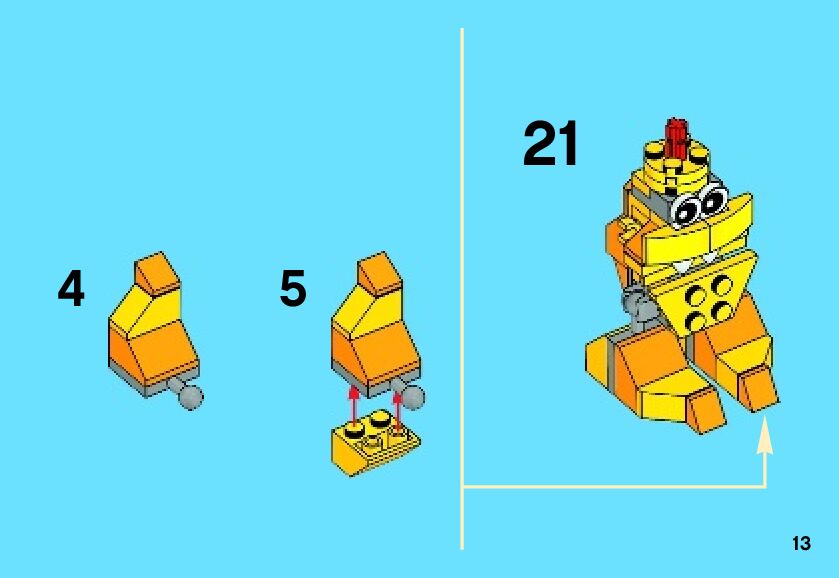 4

5

21

13