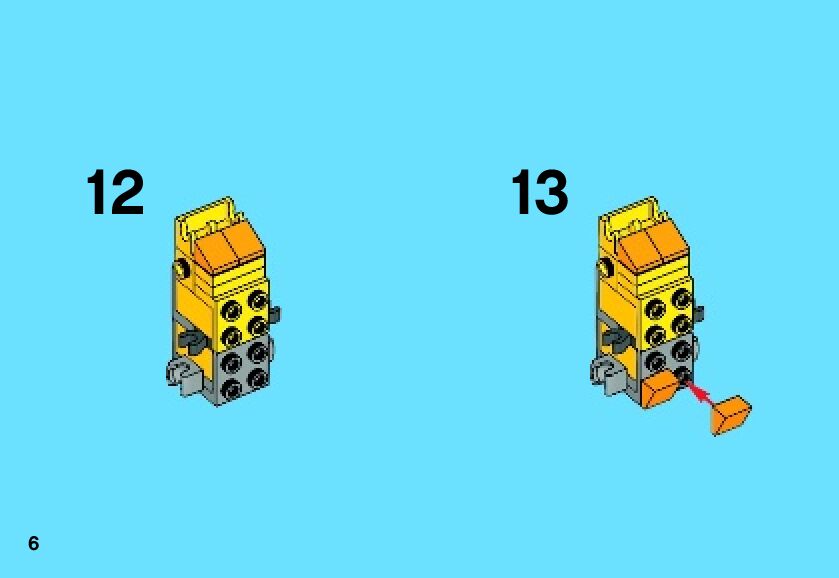 12

13

6