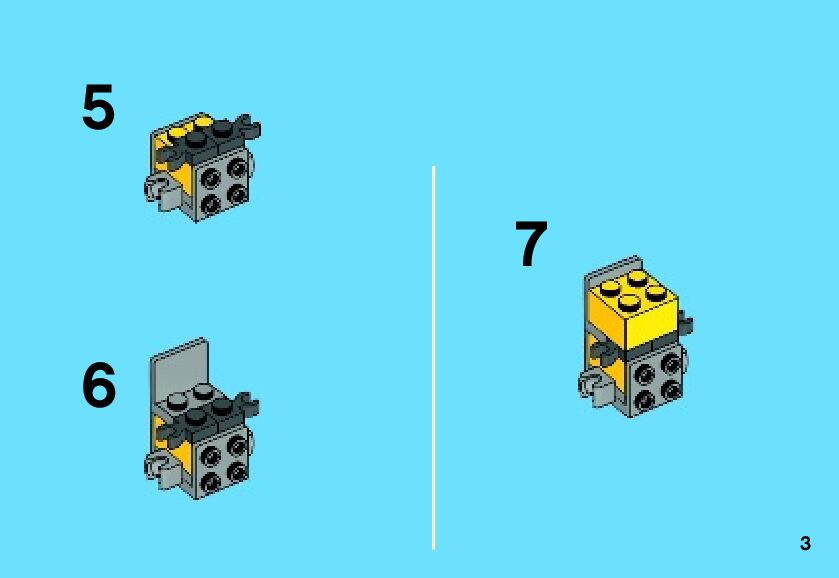 5

6

7

3