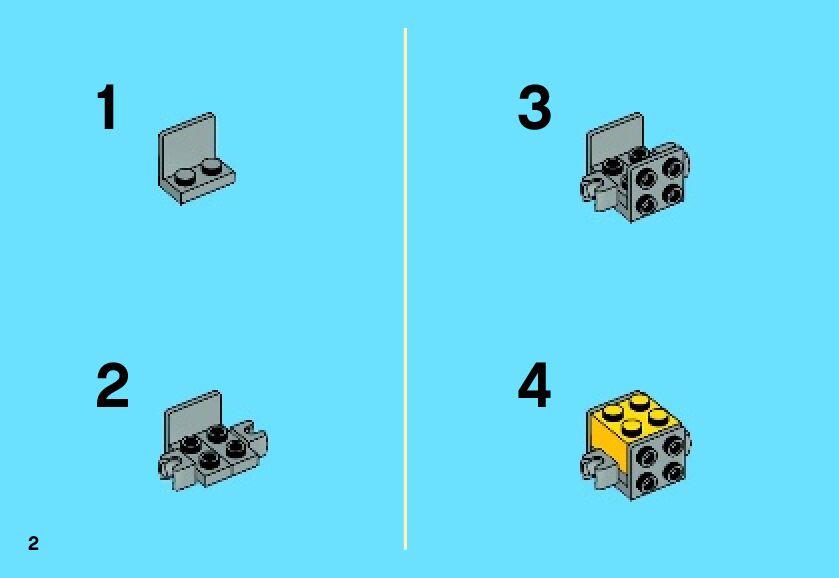 1

2

3

4

2