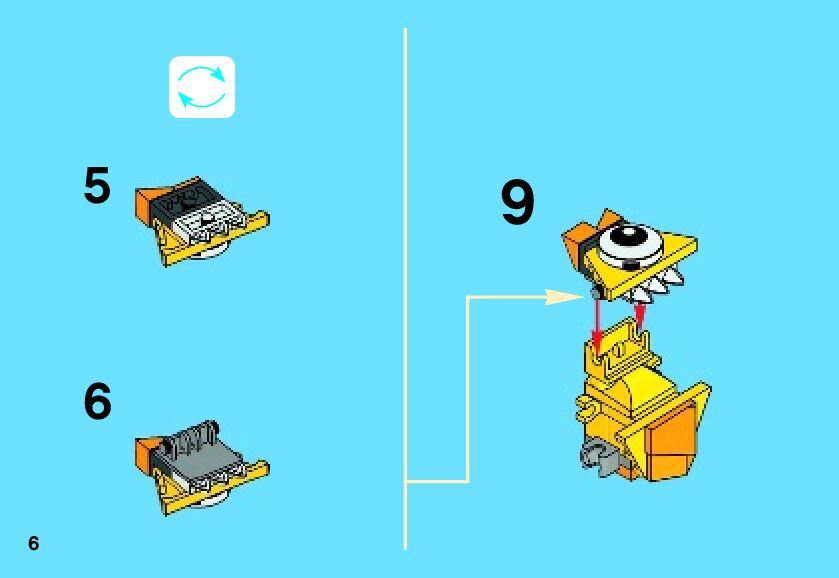 5

6

9

6