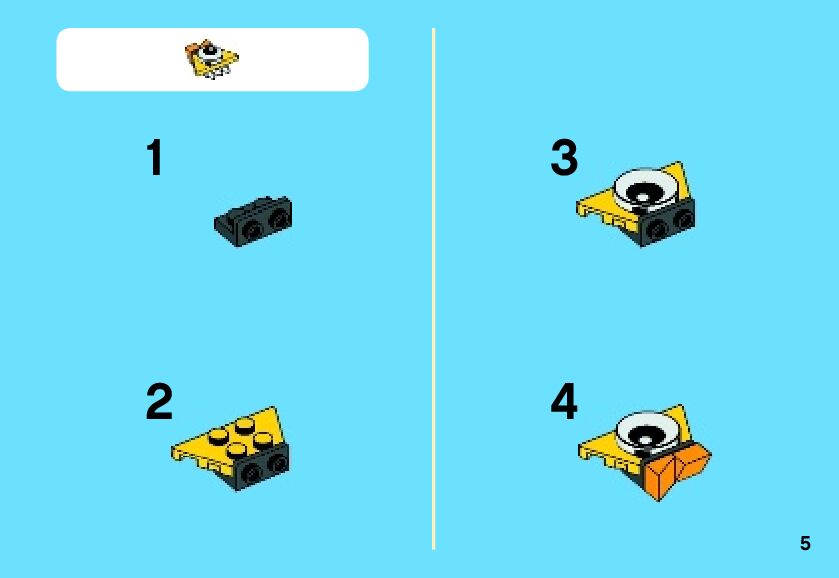 1

2

3

4

5