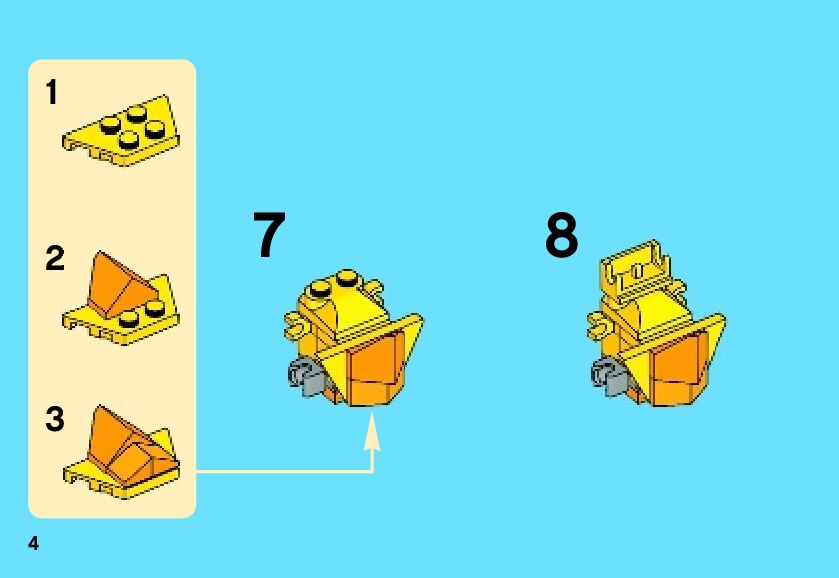 1

2

3

7

8

4