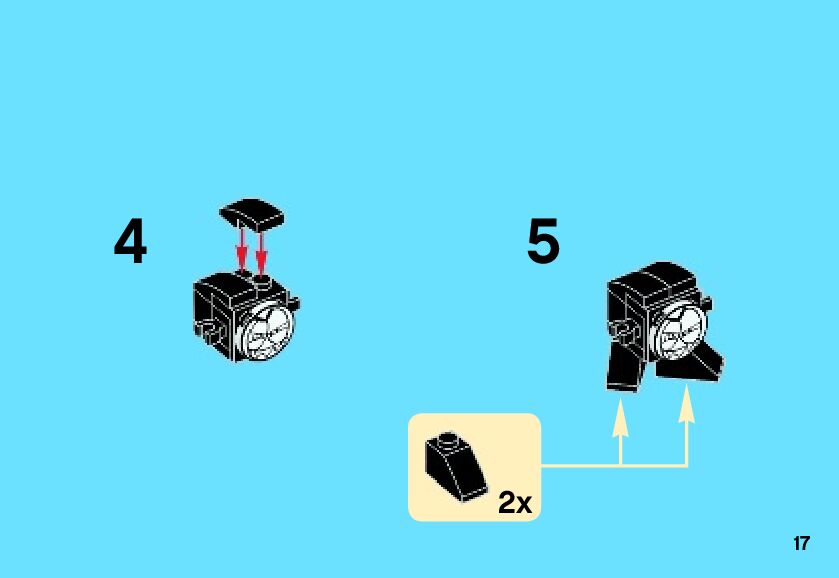 4

5

2x

17