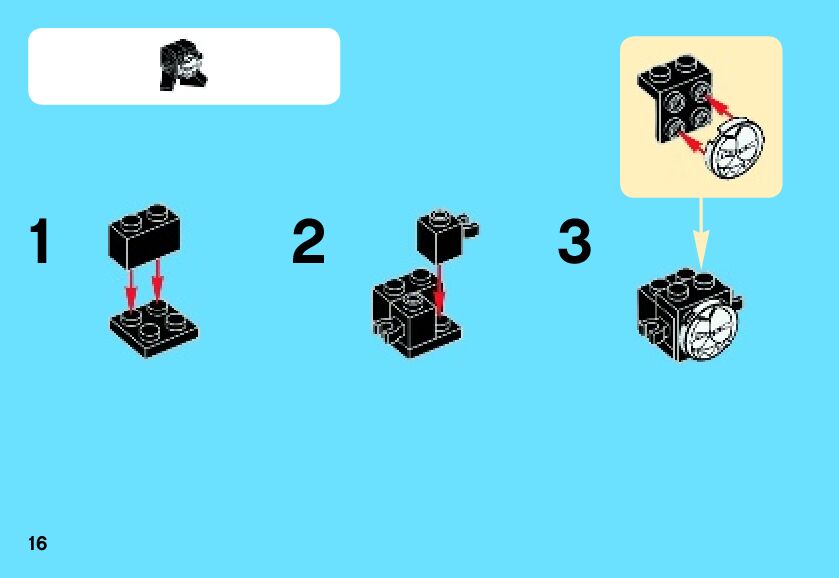 1

2

3

16