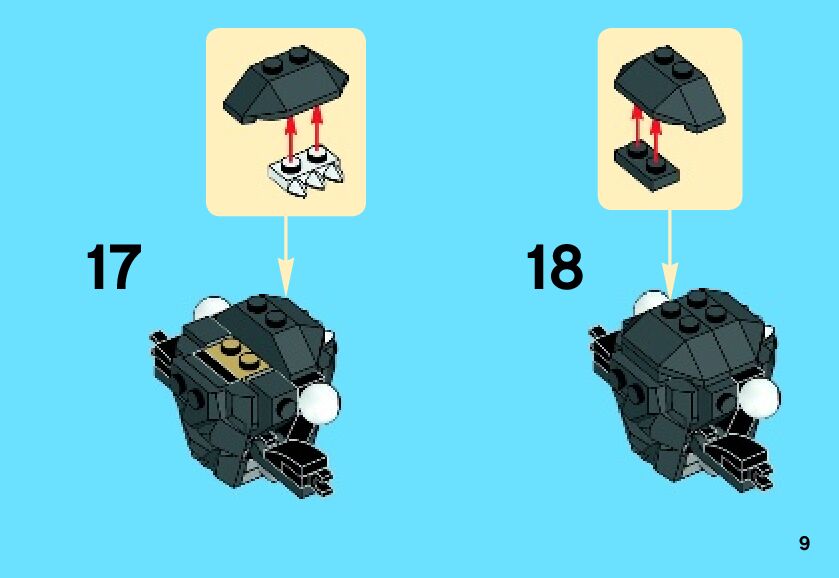 17

18

9