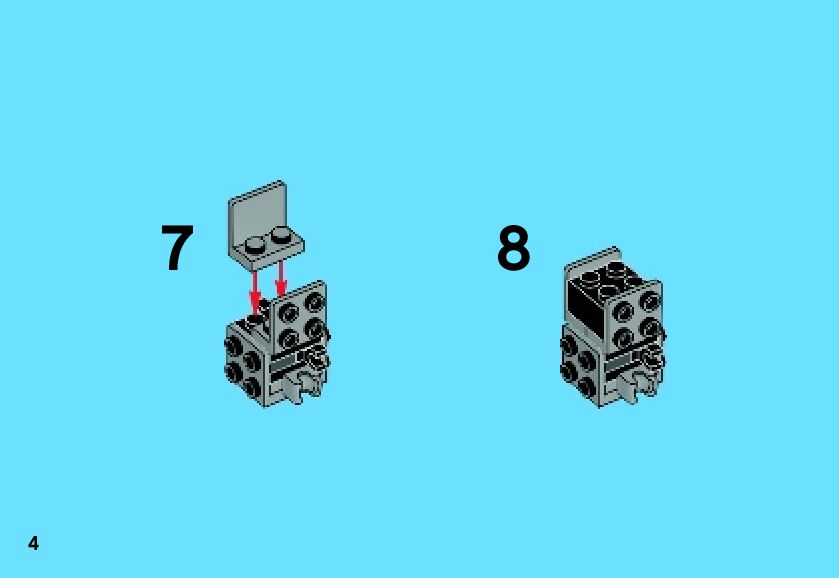 7

8

4