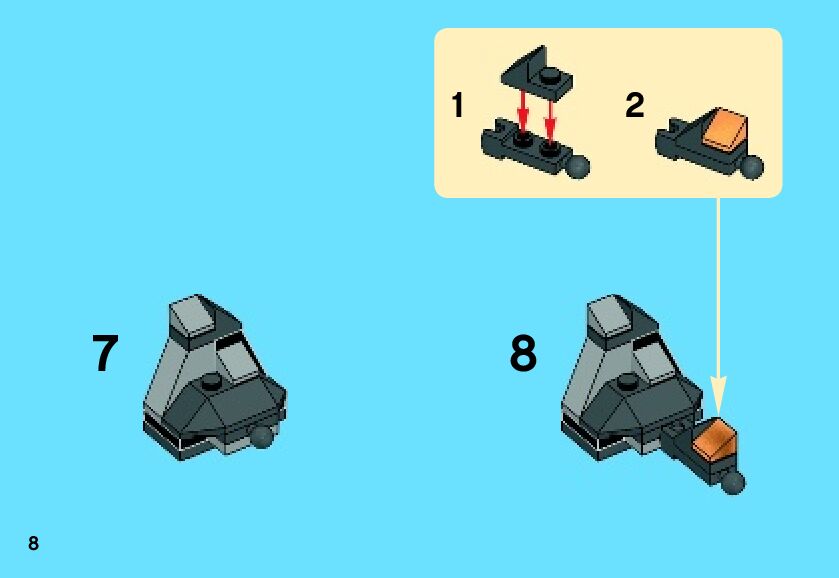 1

2

7

8

8