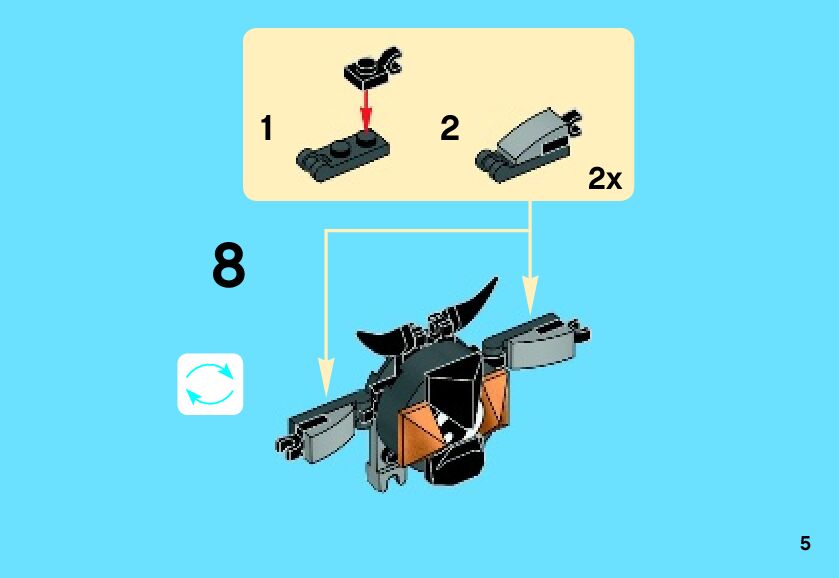 1

2

2x

8

5