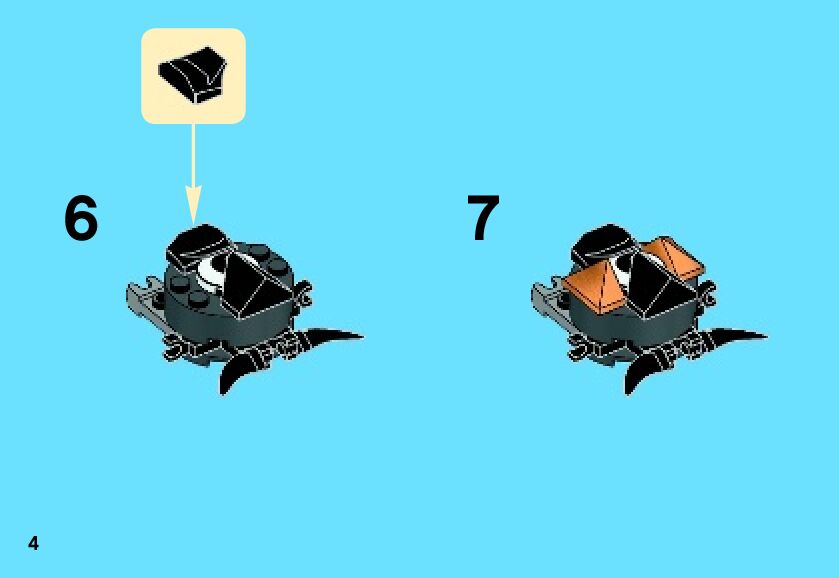 6

7

4