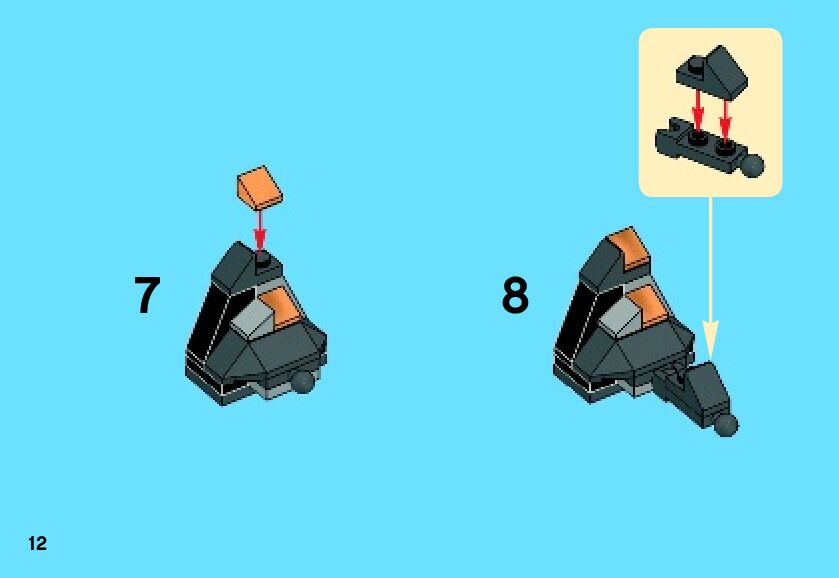 7

8

12