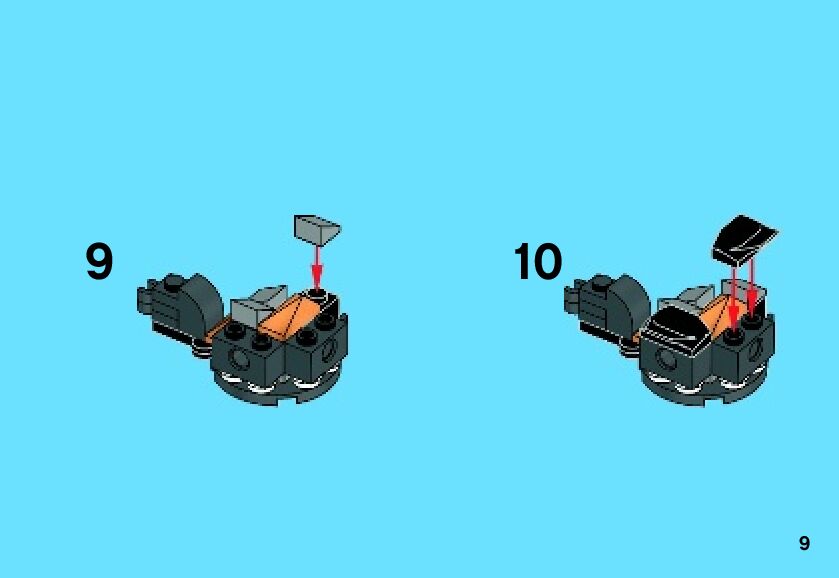 9

10

9