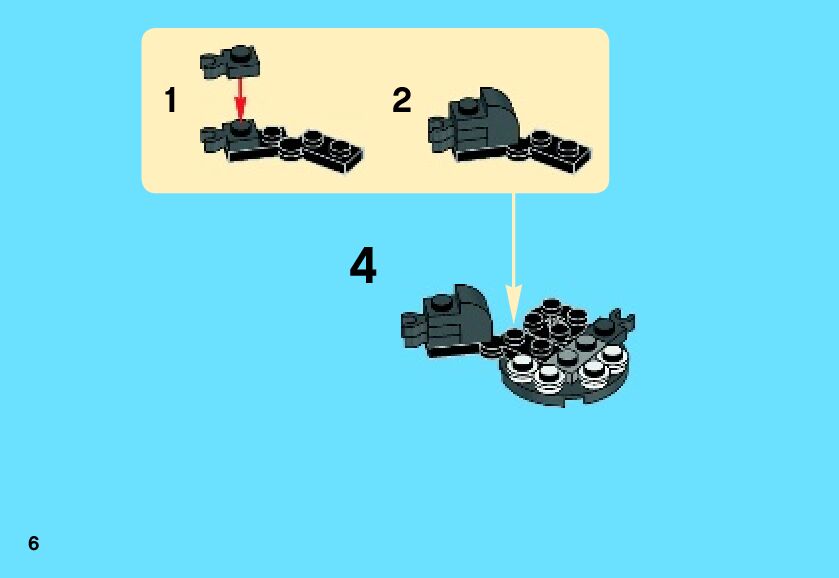 1

2

4

6