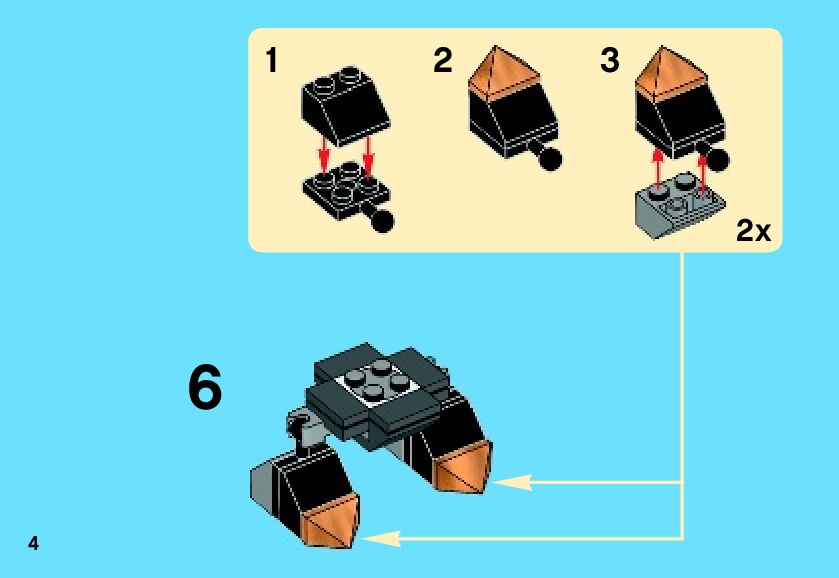 1

2

3

2x

6

4