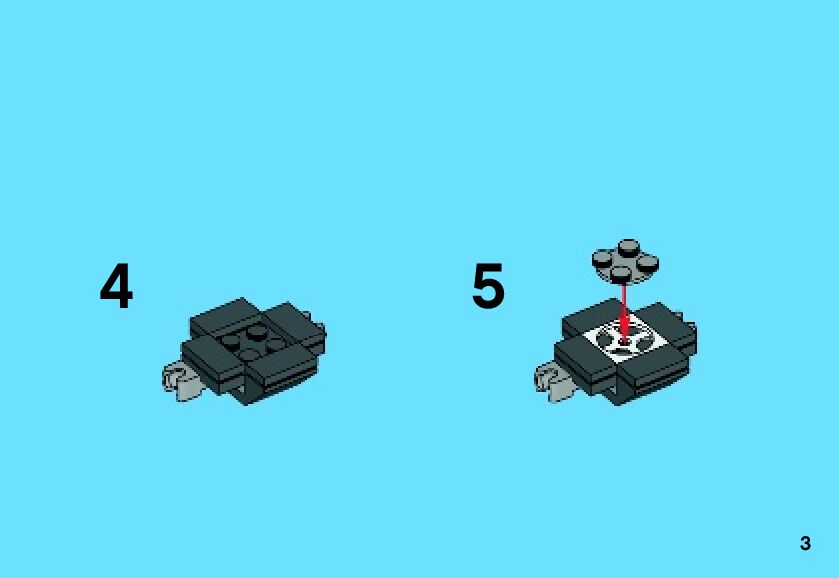 4

5

3