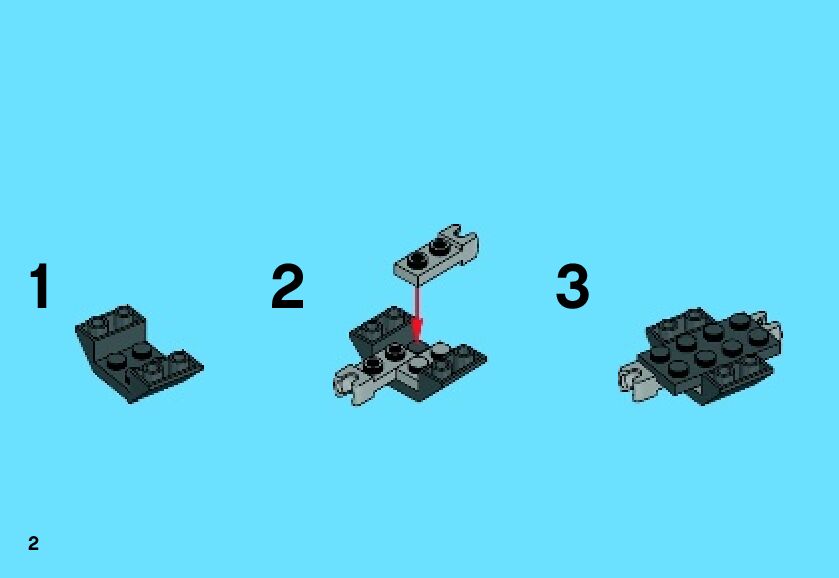 1

2

3

2