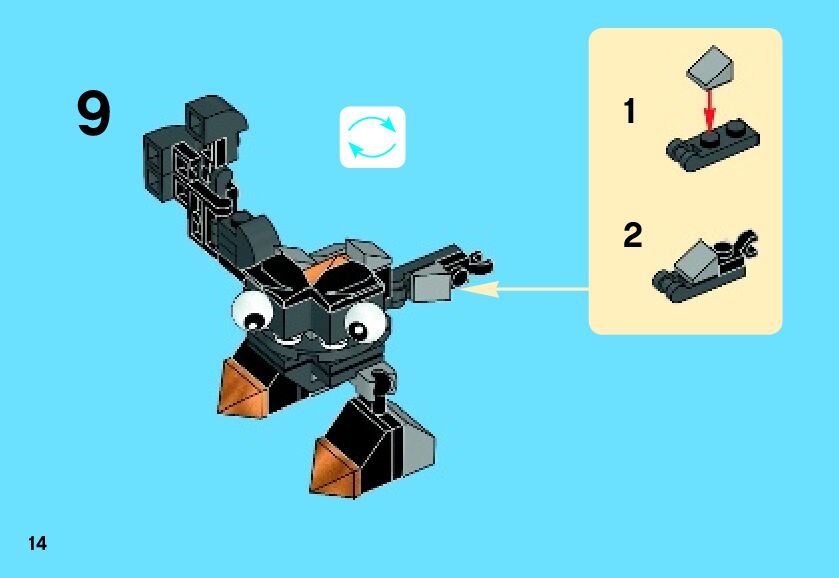 9

1

2

14