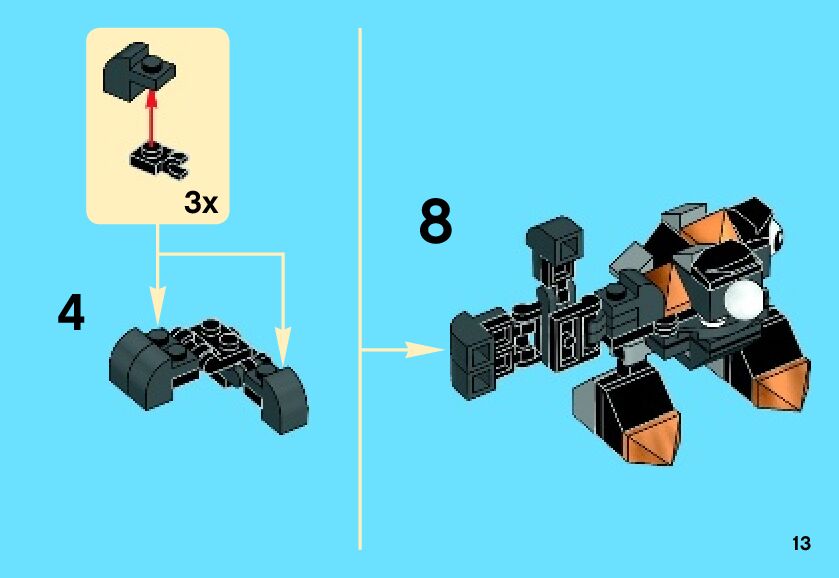 3x

4

8

13