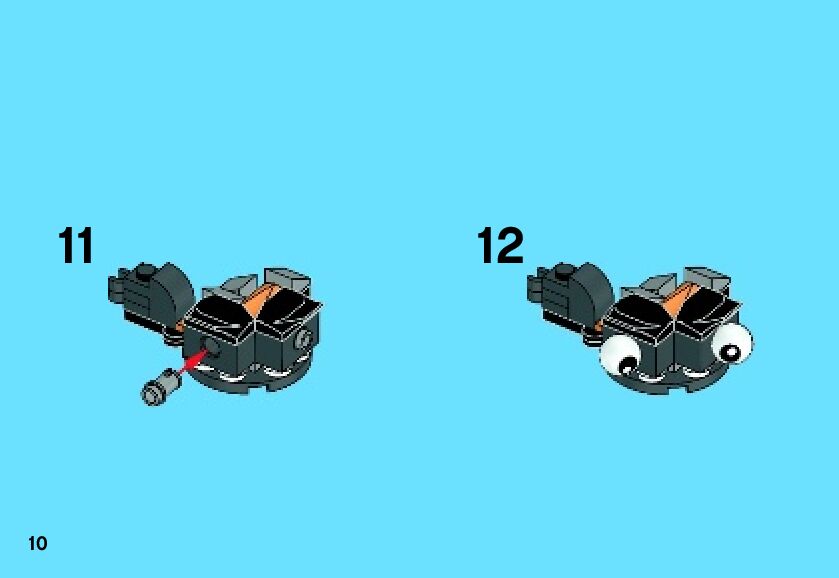 11

12

10