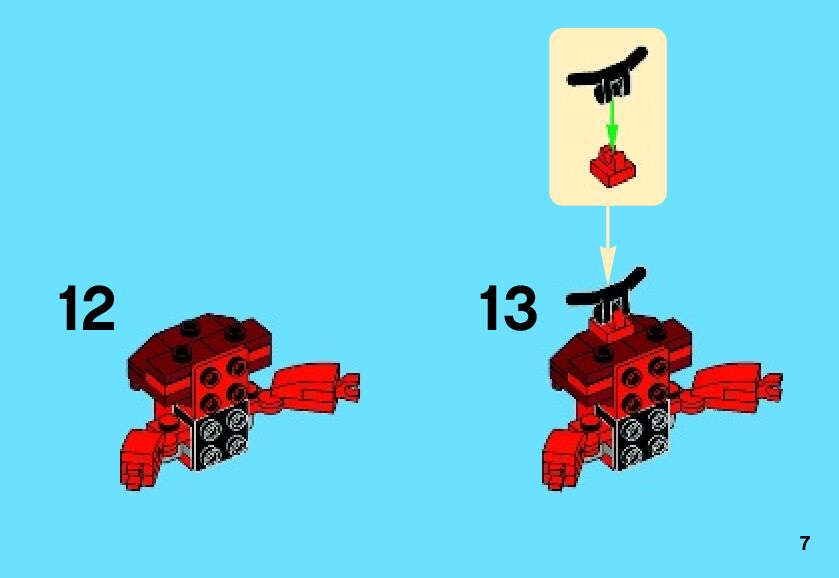 12

13

7