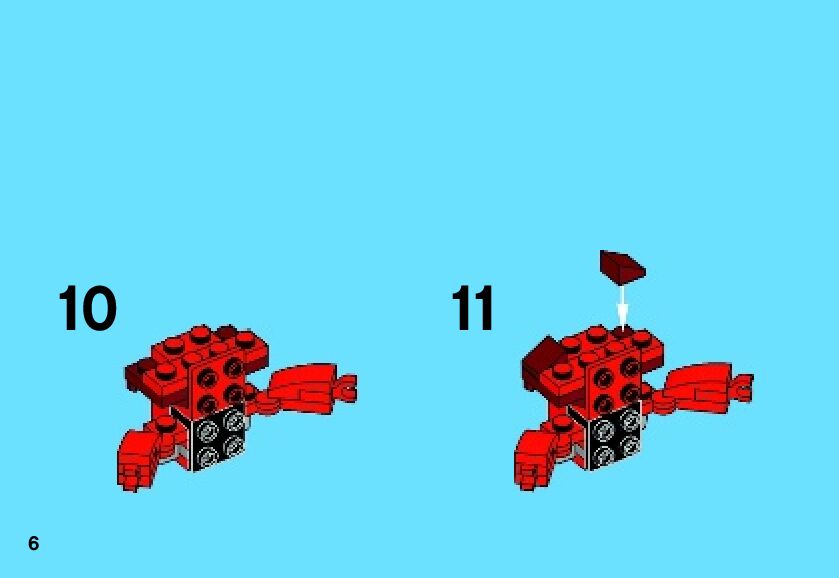 10

11

6