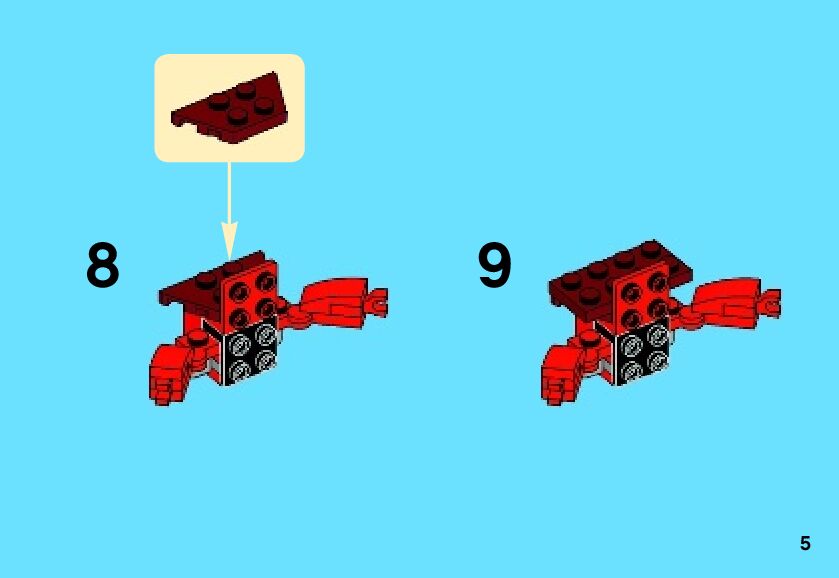 8

9

5