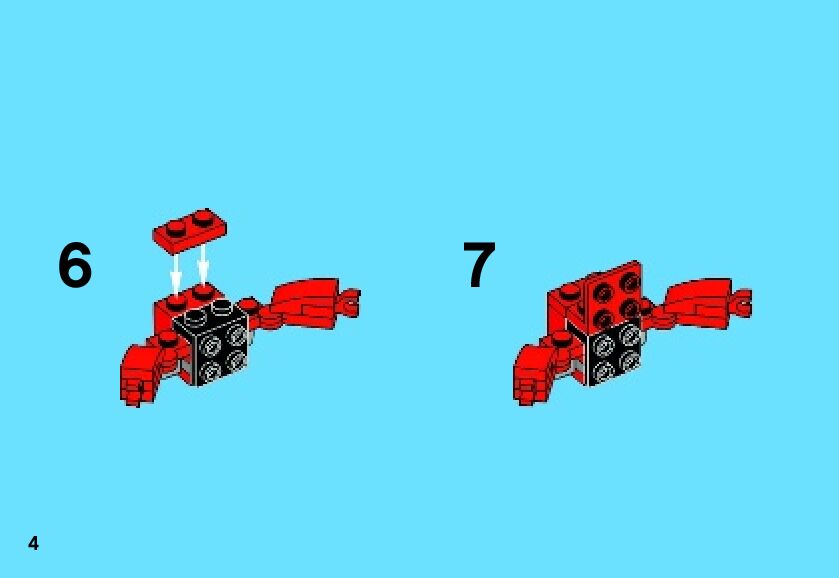 6

7

4