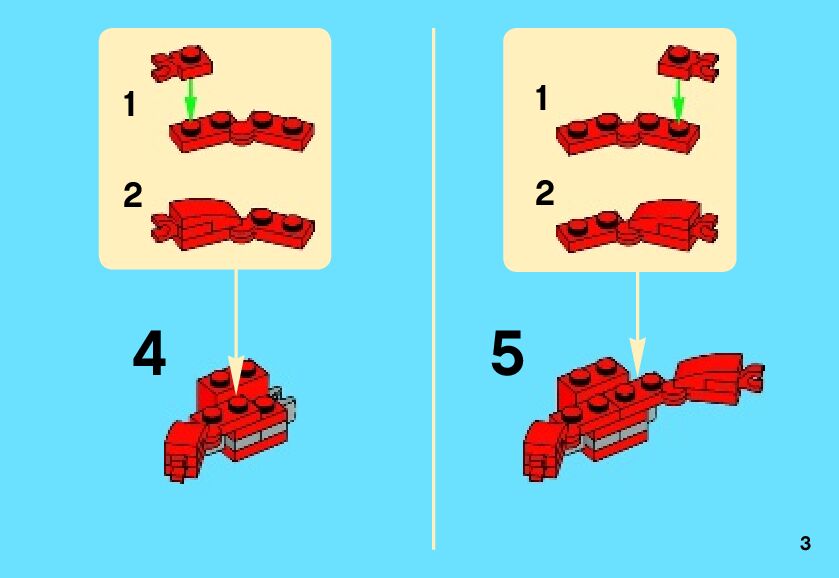 1

2

4

1

2

5

3