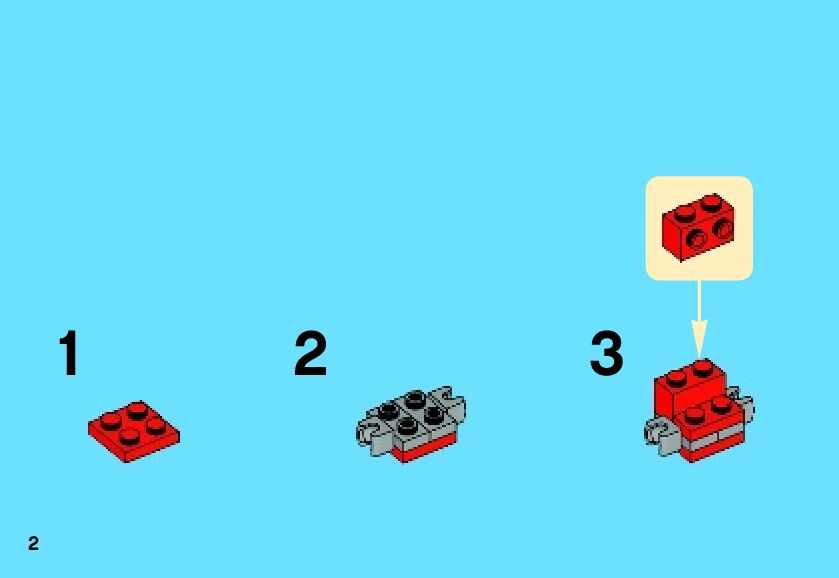 1

2

3

2