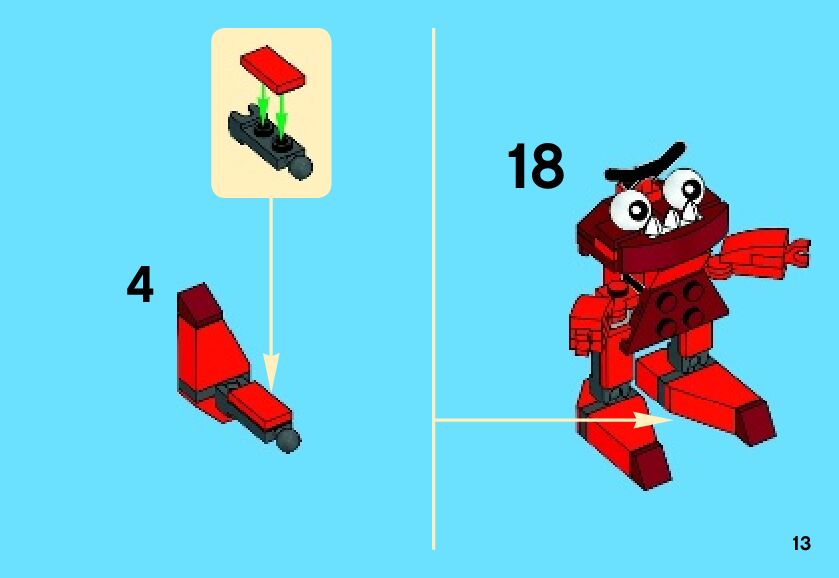 4

18

13