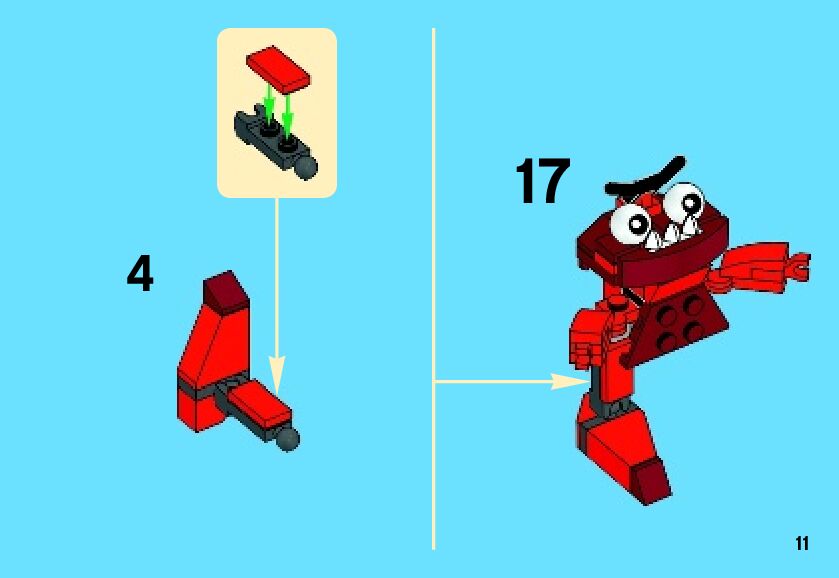 4

17

11