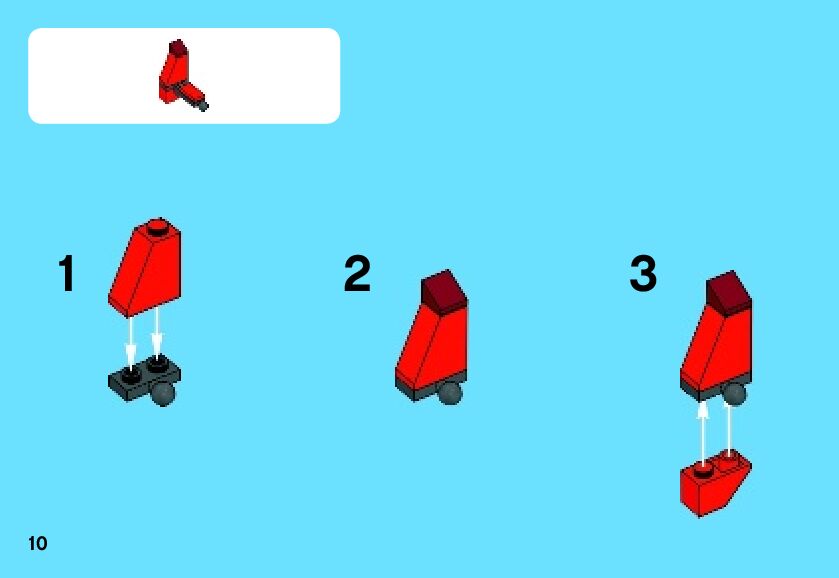 1

2

3

10