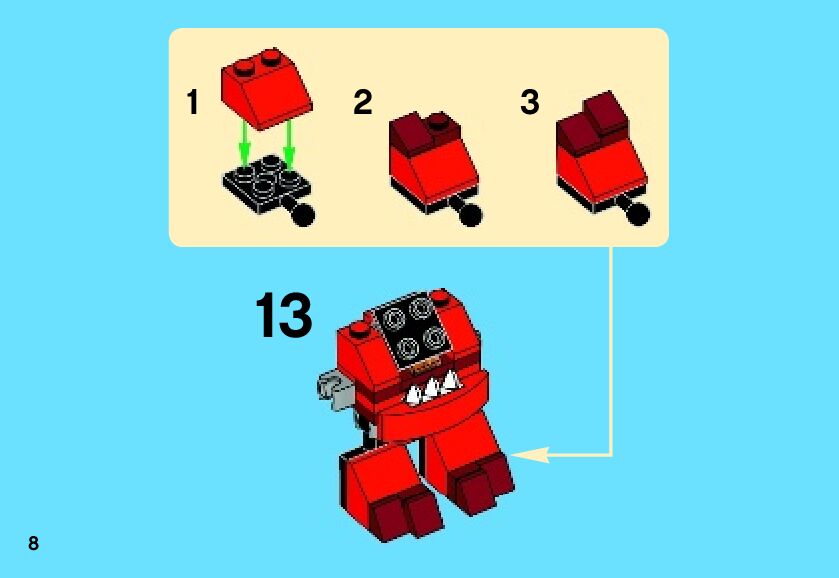 1

2

3

13

8