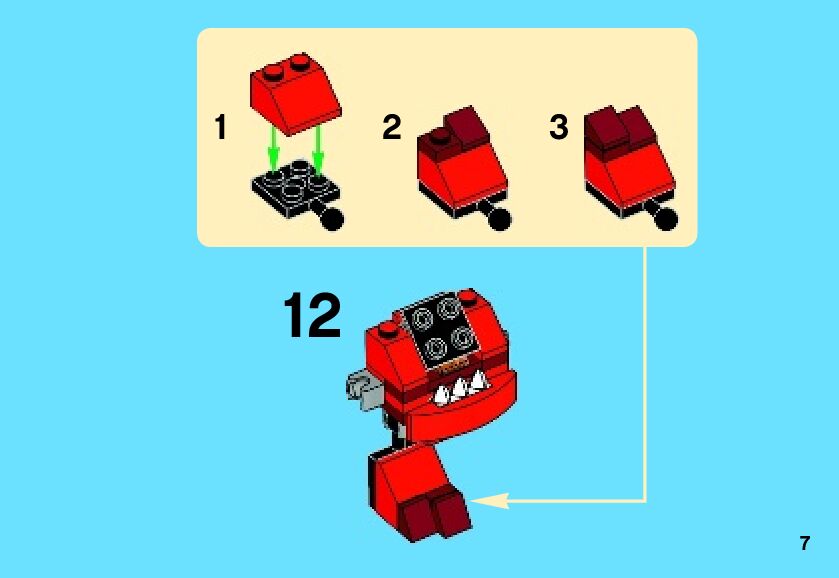 1
2
3
12
7