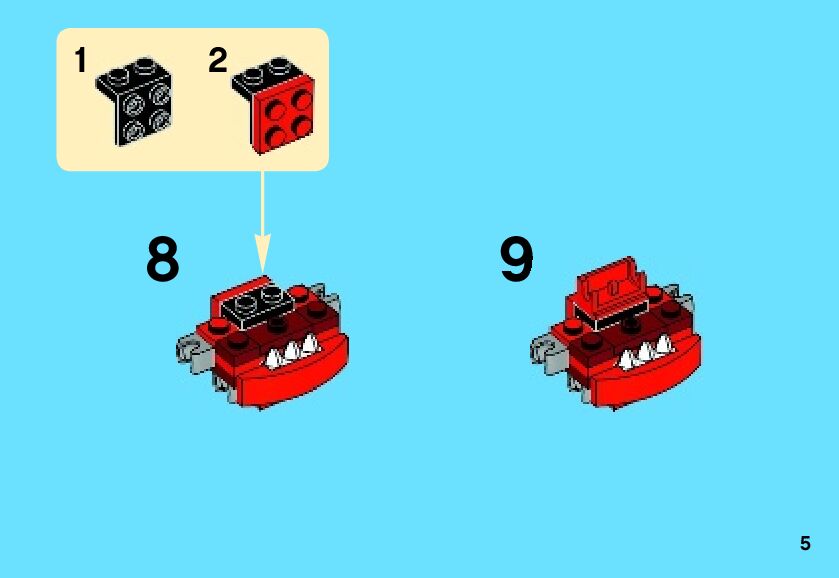 1
2
8
9
5