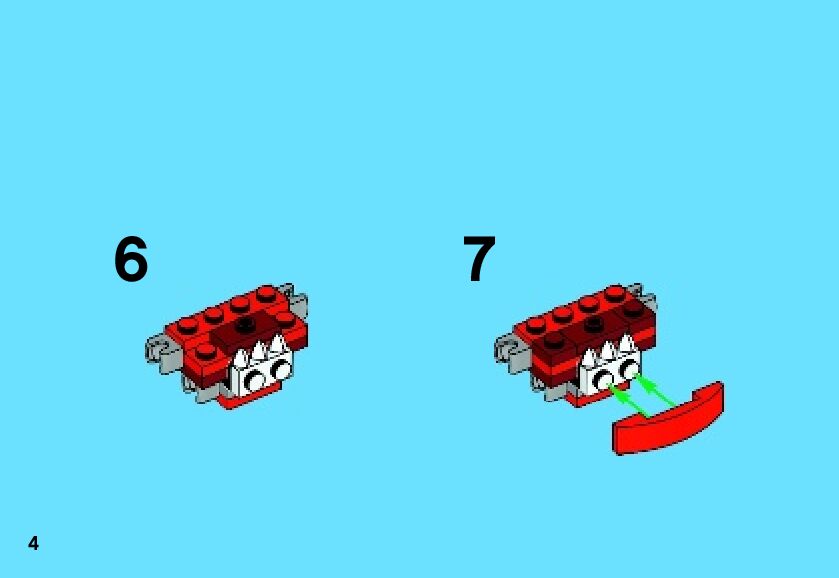 6

7

4