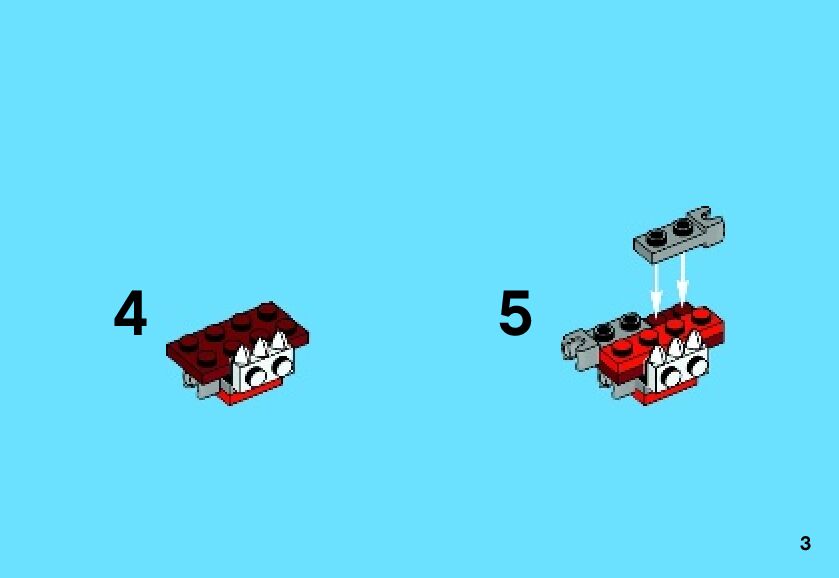 4

5

3