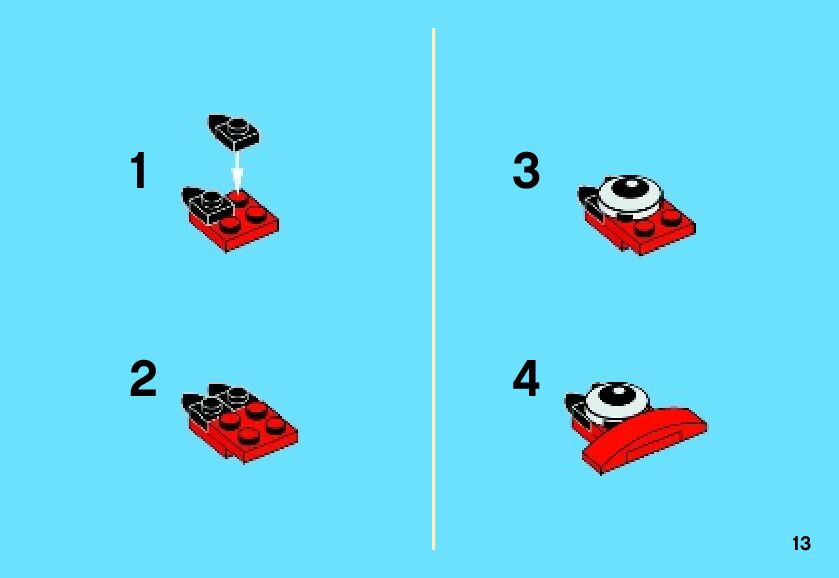 1

2

3

4

13