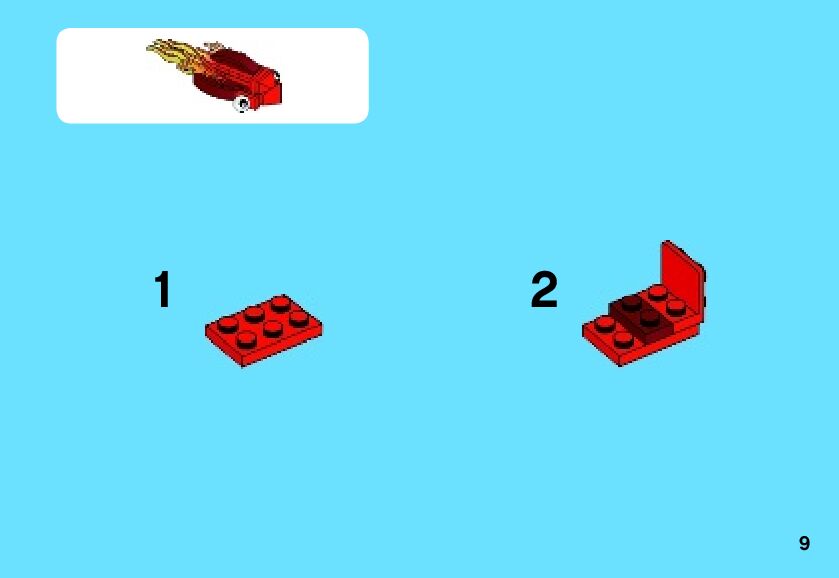 1

2

9