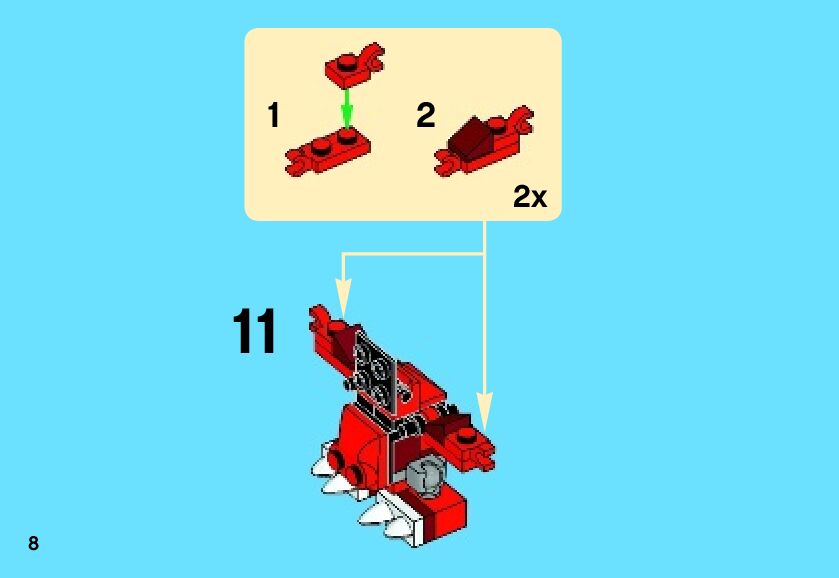 1

2

2x

11

8