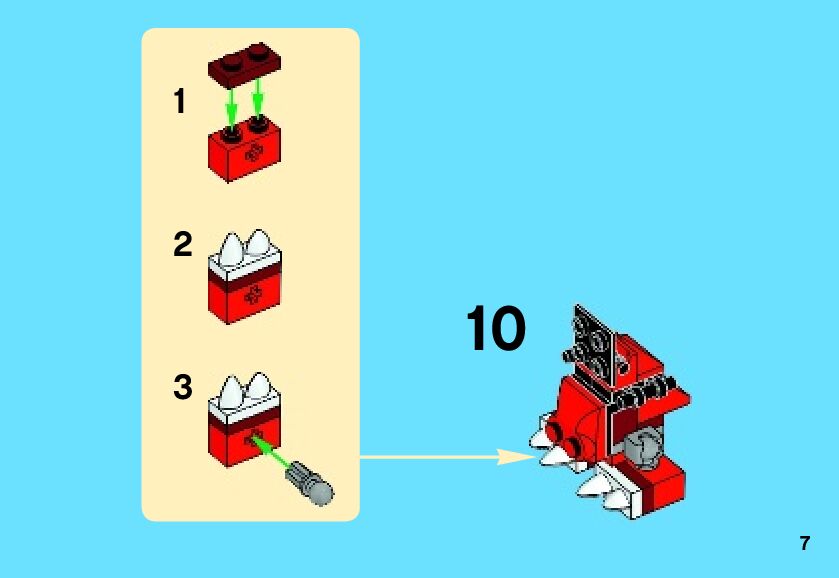 1

2

3

10

7