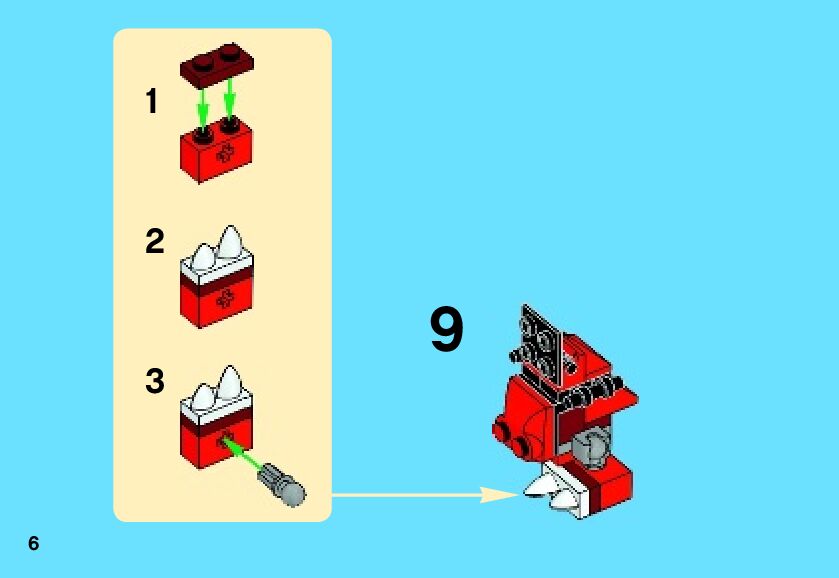 1

2

3

9

6